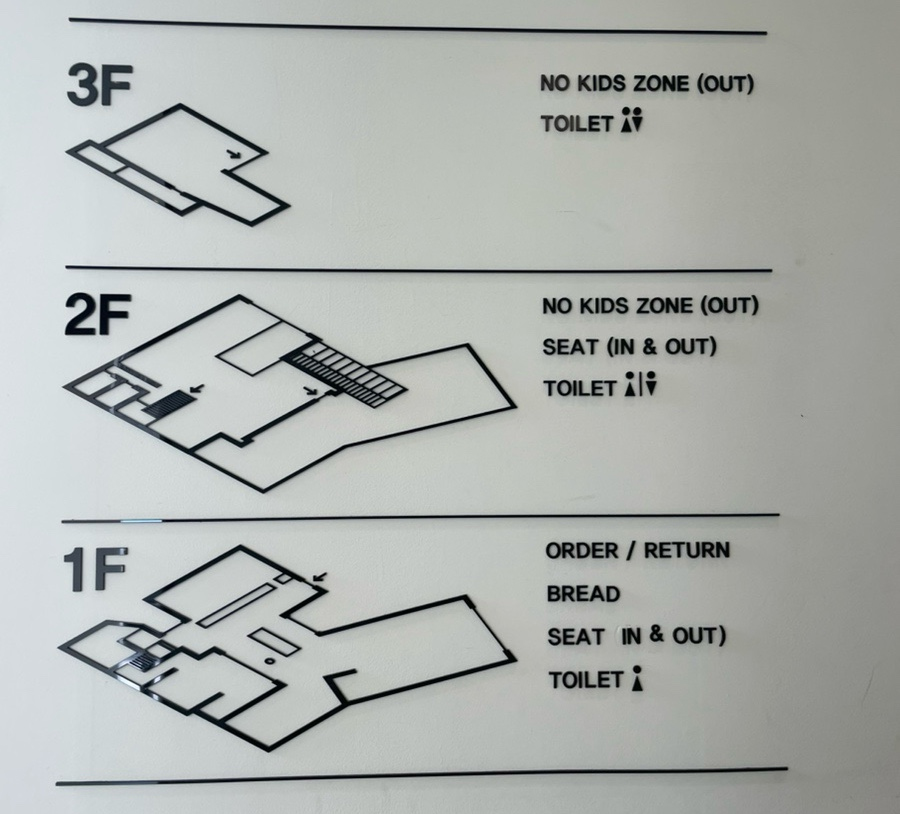 3F

NO KIDS ZONE (OUT)

TOILET

2F

NO KIDS ZONE (OUT)

SEAT (IN & OUT)

TOILET

1F

ORDER / RETURN

BREAD

SEAT IN & OUT)

TOILET